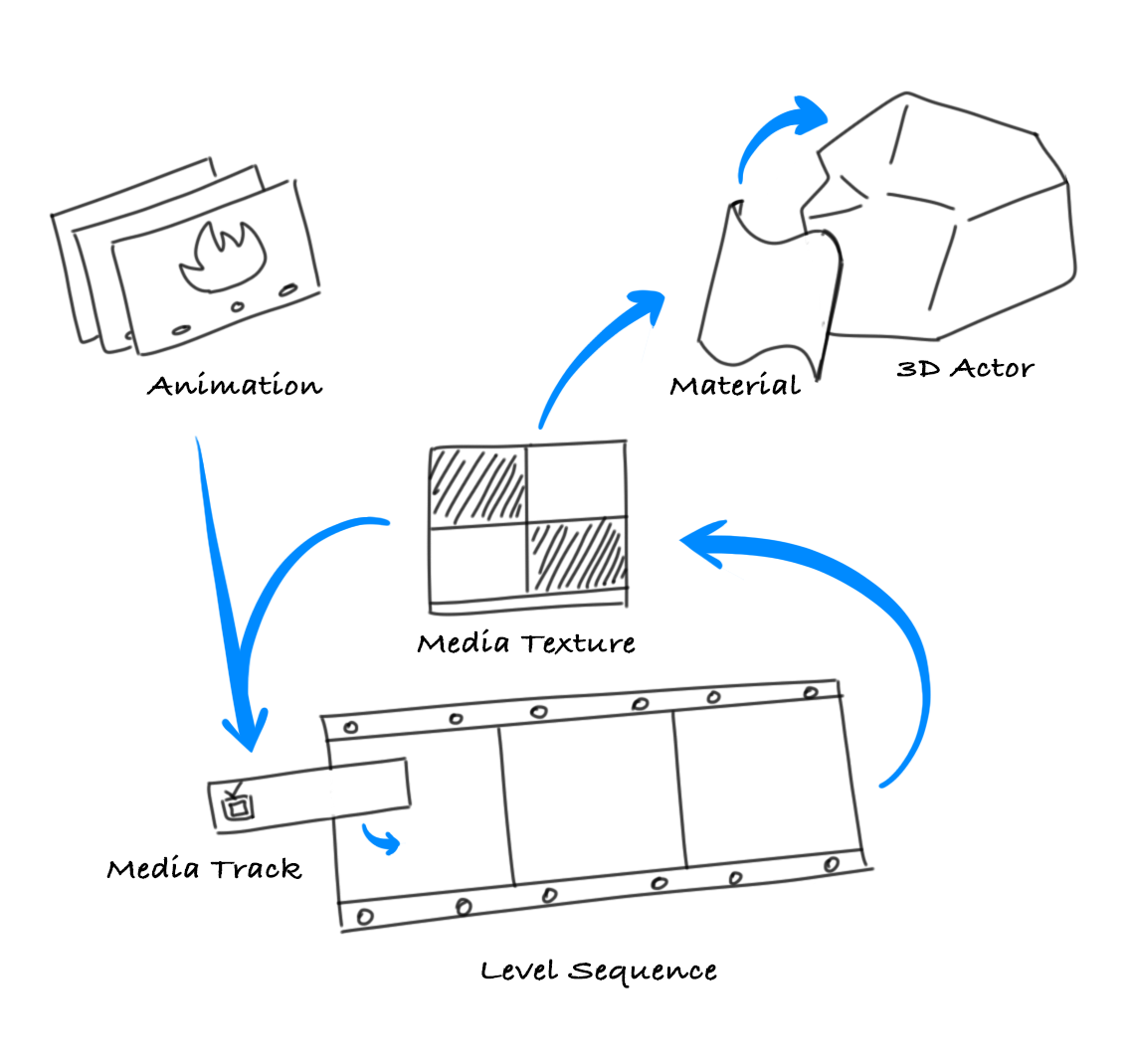 Animation

Material

3D Actor

Media Texture

Media Track

Level Sequence